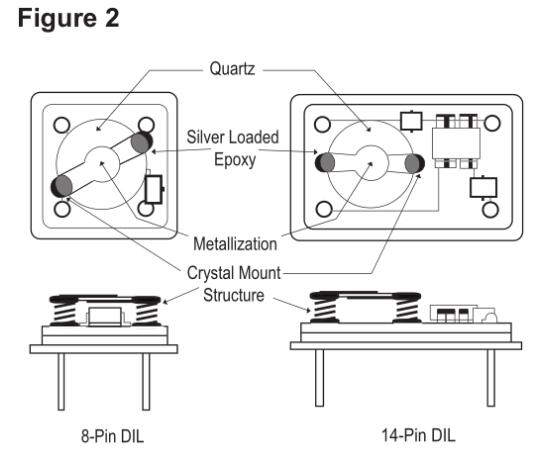 Figure 2

Quartz

Silver Loaded Epoxy

Metallization

Crystal Mount

Structure

8-Pin DIL

14-Pin DIL